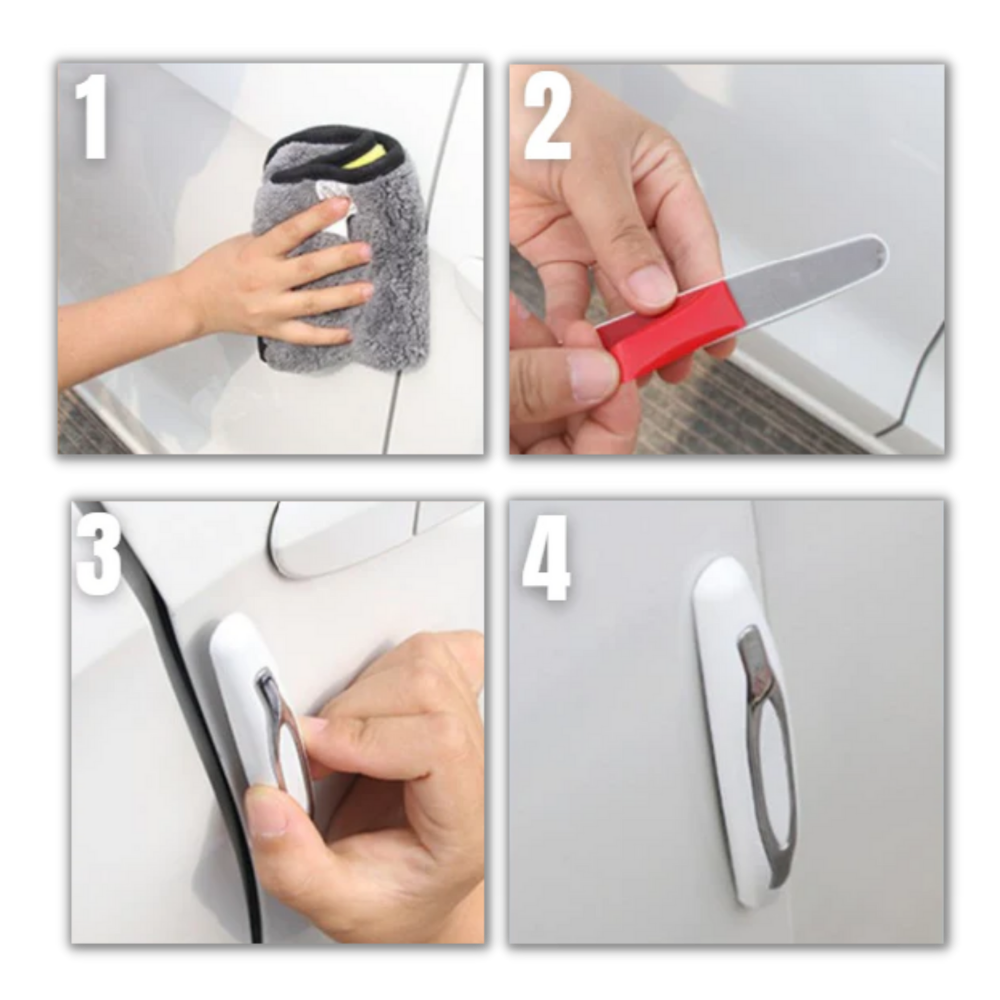 1

2

3

4