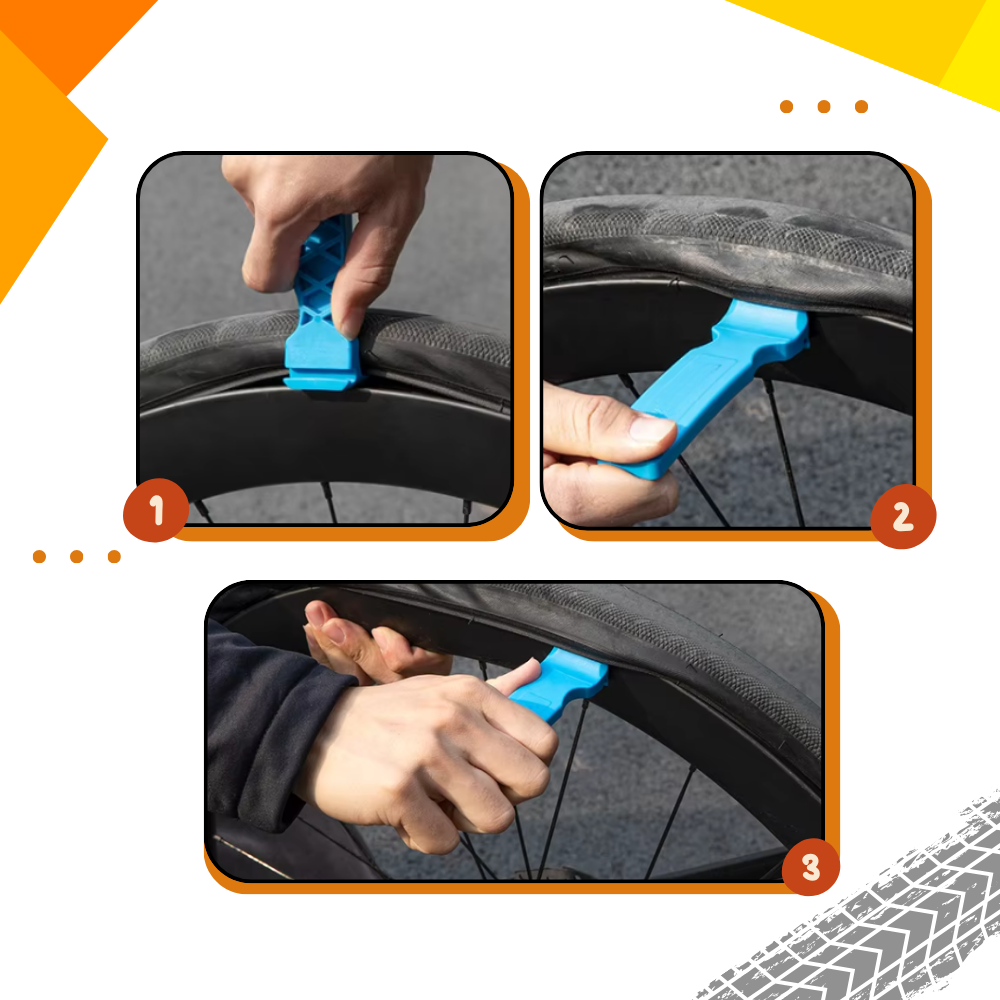 1

2

3